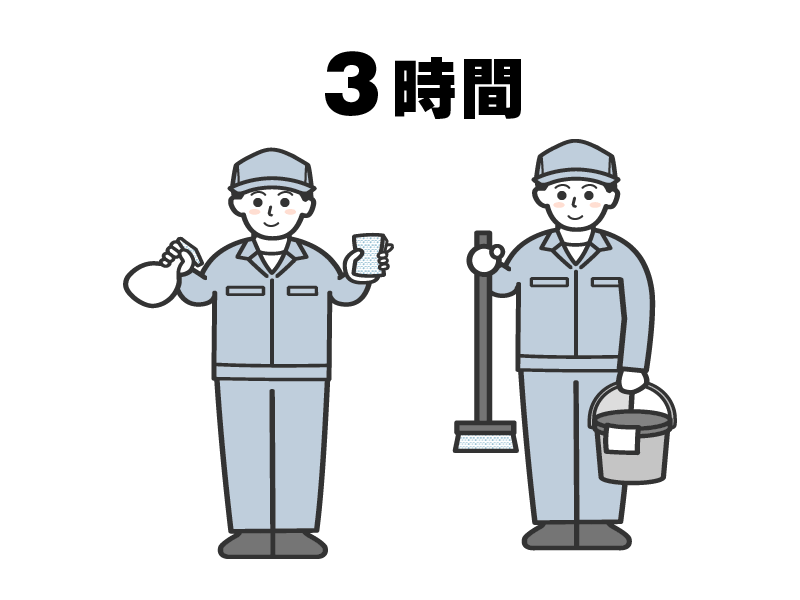 3時間