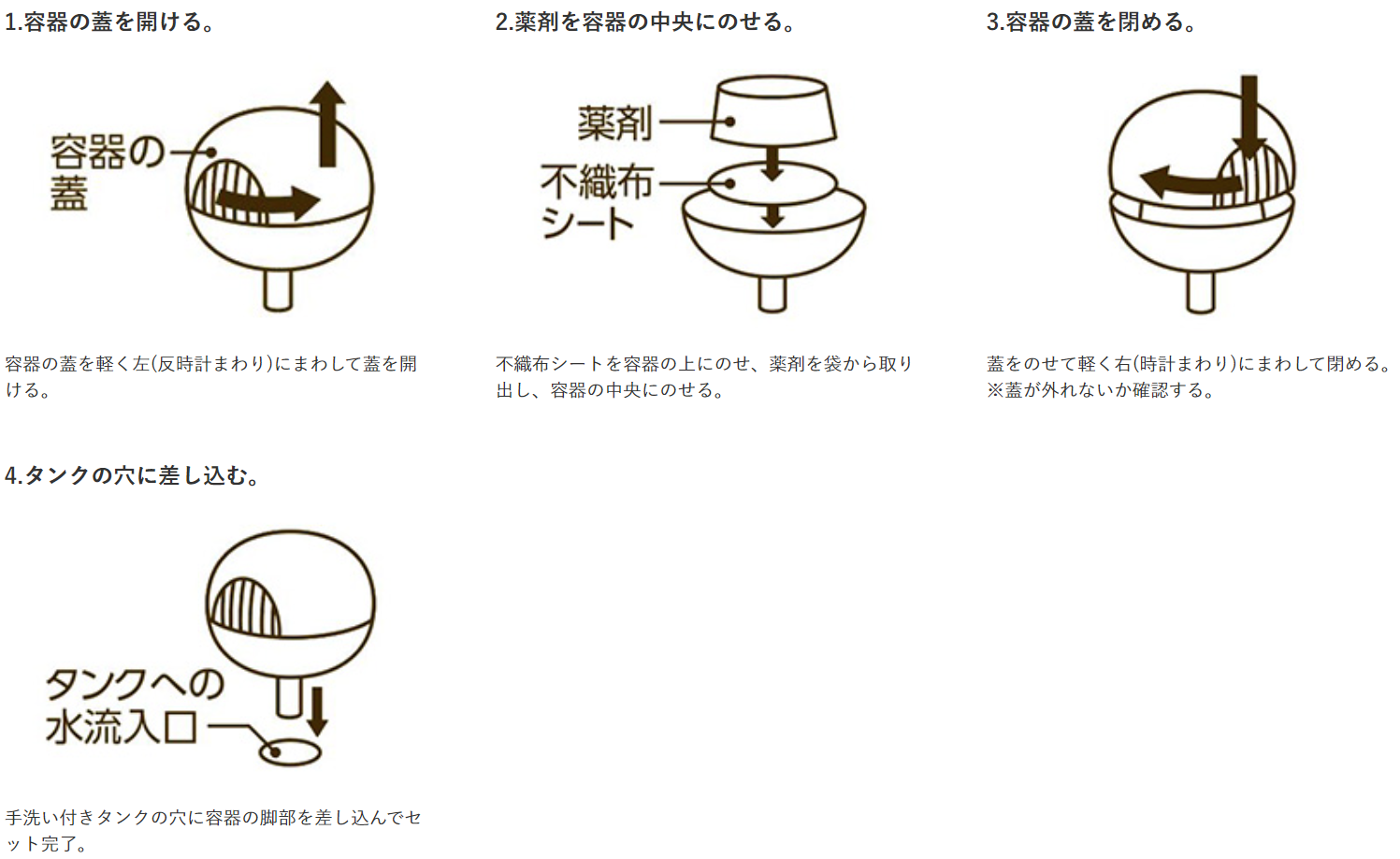 1.容器の蓋を開ける。

容器の蓋

容器の蓋を軽く左(反時計まわり)にまわして蓋を開ける。

2.薬剤を容器の中央にのせる。

薬剤

不織布シート

不織布シートを容器の上にのせ、薬剤を袋から取り出し、容器の中央にのせる。

3.容器の蓋を閉める。

蓋をのせて軽く右(時計まわり)にまわして閉める。
※蓋が外れないか確認する。

4.タンクの穴に差し込む。

タンクへの水流入口

手洗い付きタンクの穴に容器の脚部を差し込んでセット完了。