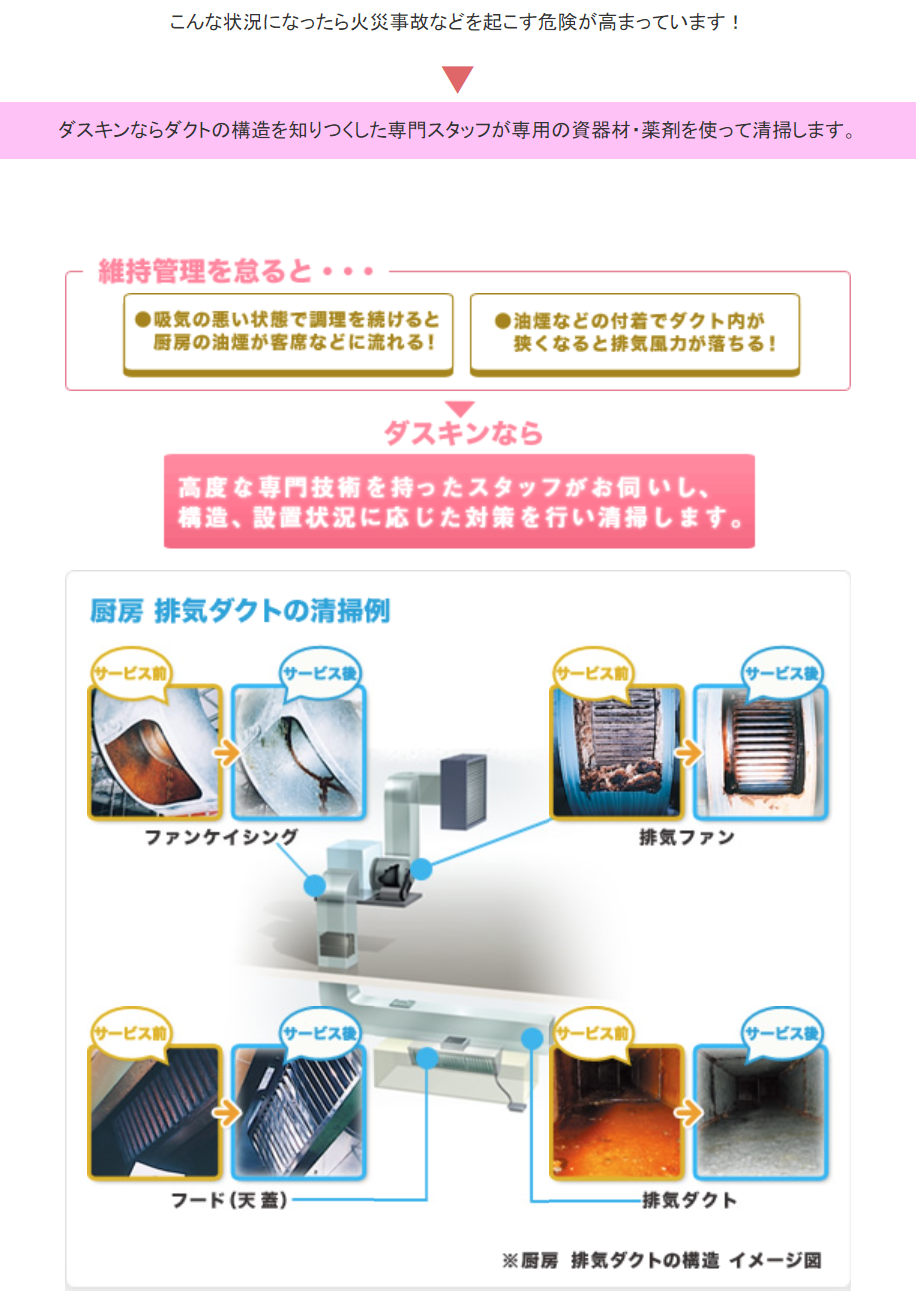 こんな状況になったら火災事故などを起こす危険が高まっています！

ダスキンならダクトの構造を知りつくした専門スタッフが専用の資器材・薬剤を使って清掃します。

維持管理を怠ると・・・

●吸気の悪い状態で調理を続けると厨房の油煙が客席などに流れる！

●油煙などの付着でダクト内が狭くなると排気風力が落ちる！

ダスキンなら

高度な専門技術を持ったスタッフがお伺いし、構造、設置状況に応じた対策を行い清掃します。

厨房 排気ダクトの清掃例

サービス前

サービス後

ファンケイシング

サービス前

サービス後

排気ファン

サービス前

サービス後

フード（天蓋）

サービス前

サービス後

排気ダクト

※厨房 排気ダクトの構造 イメージ図